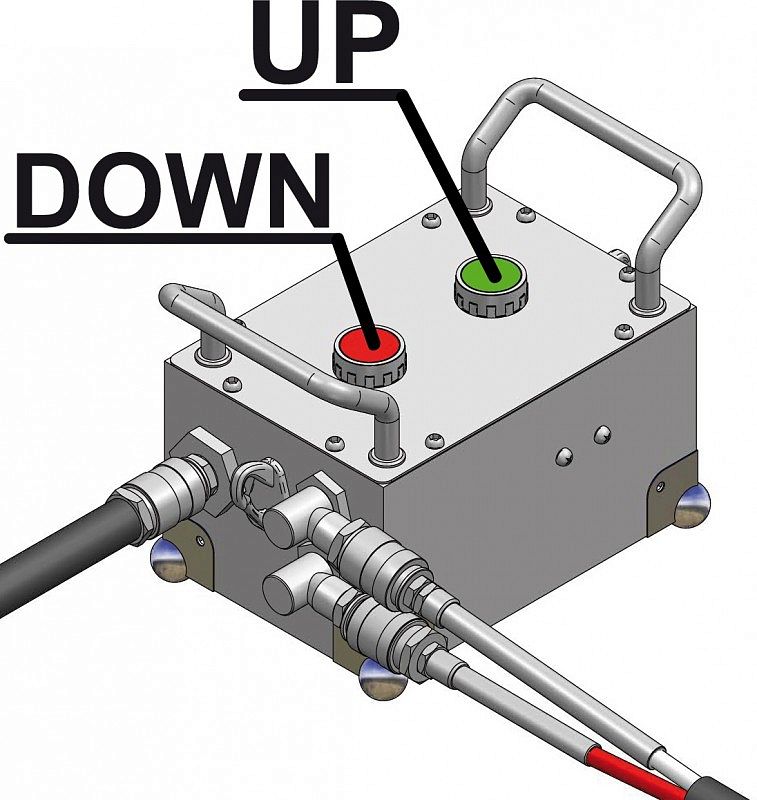 UP

DOWN