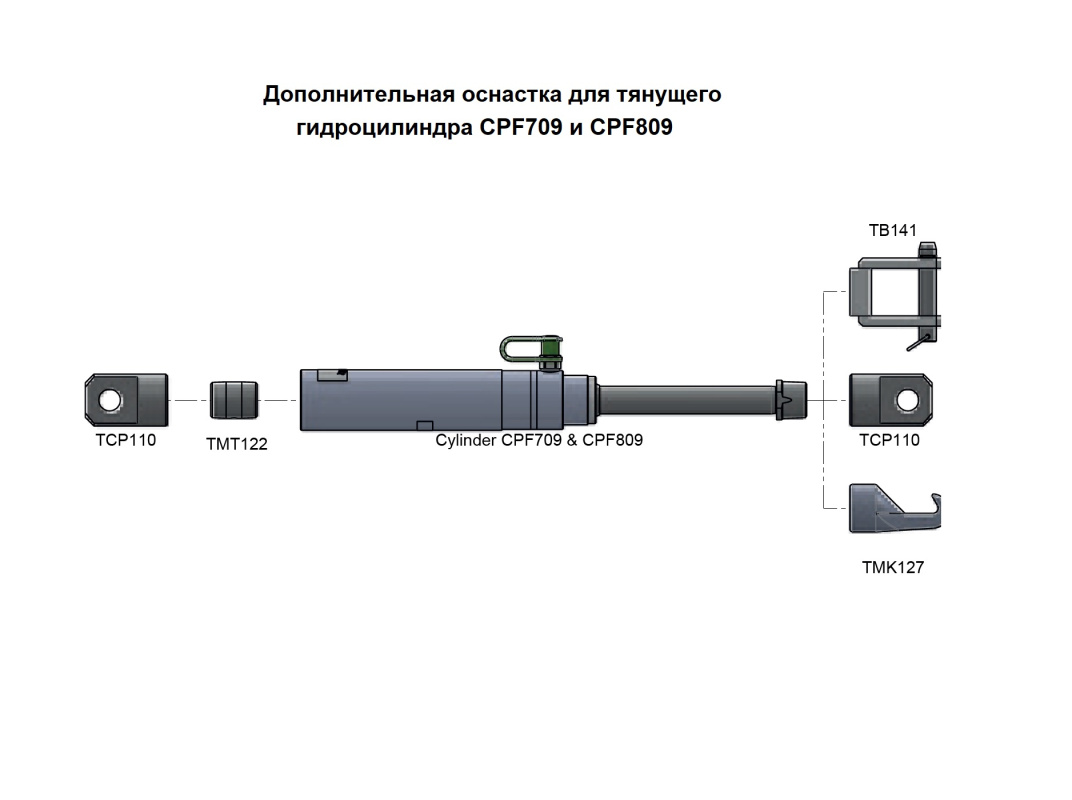 Дополнительная оснастка для тянущего гидроцилиндра CPF709 и CPF809

TB141

TCP110

TMT122

Cylinder CPF709 & CPF809

TCP110

TMK127