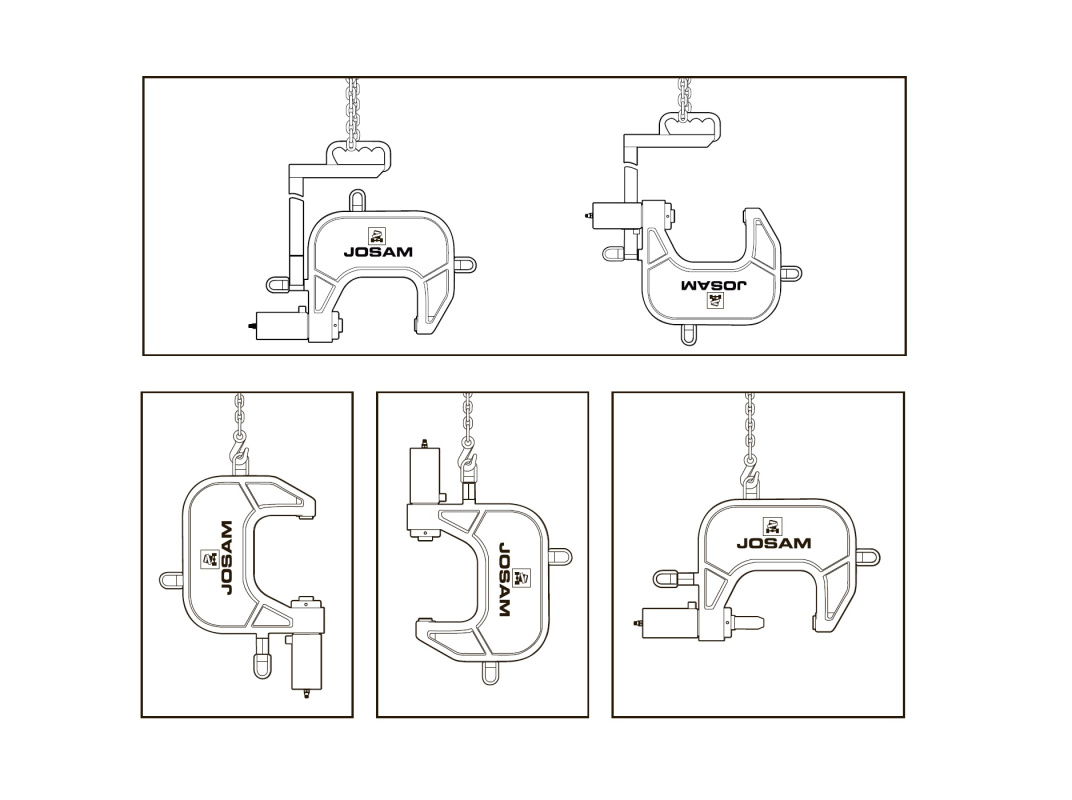 JOSAM

JOSAM

JOSAM

JOSAM

JOSAM