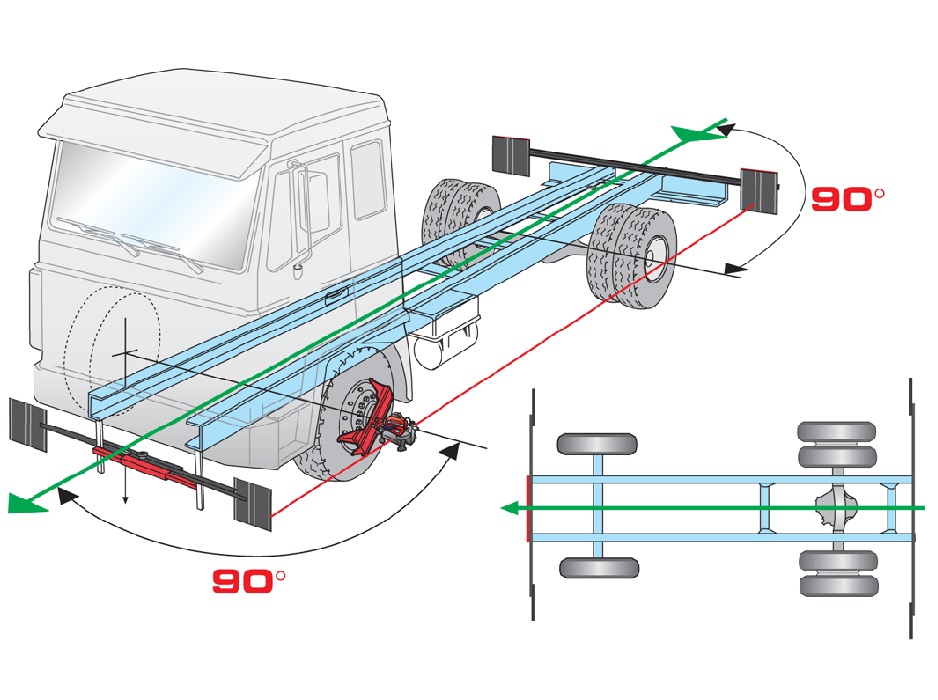 90°

90°