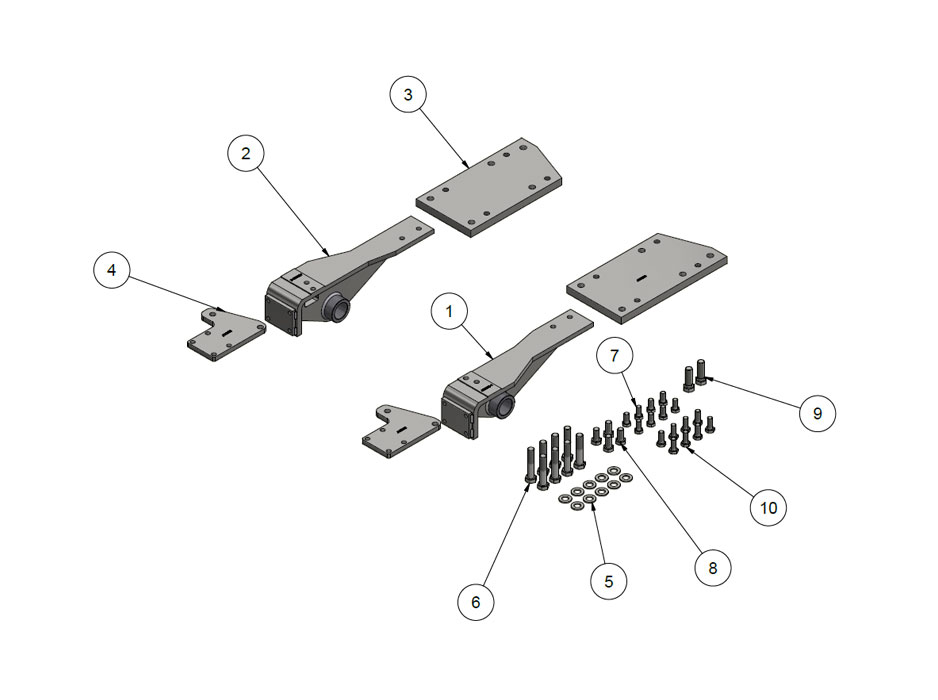 3
2
4
1
7
9
10
8
5
6